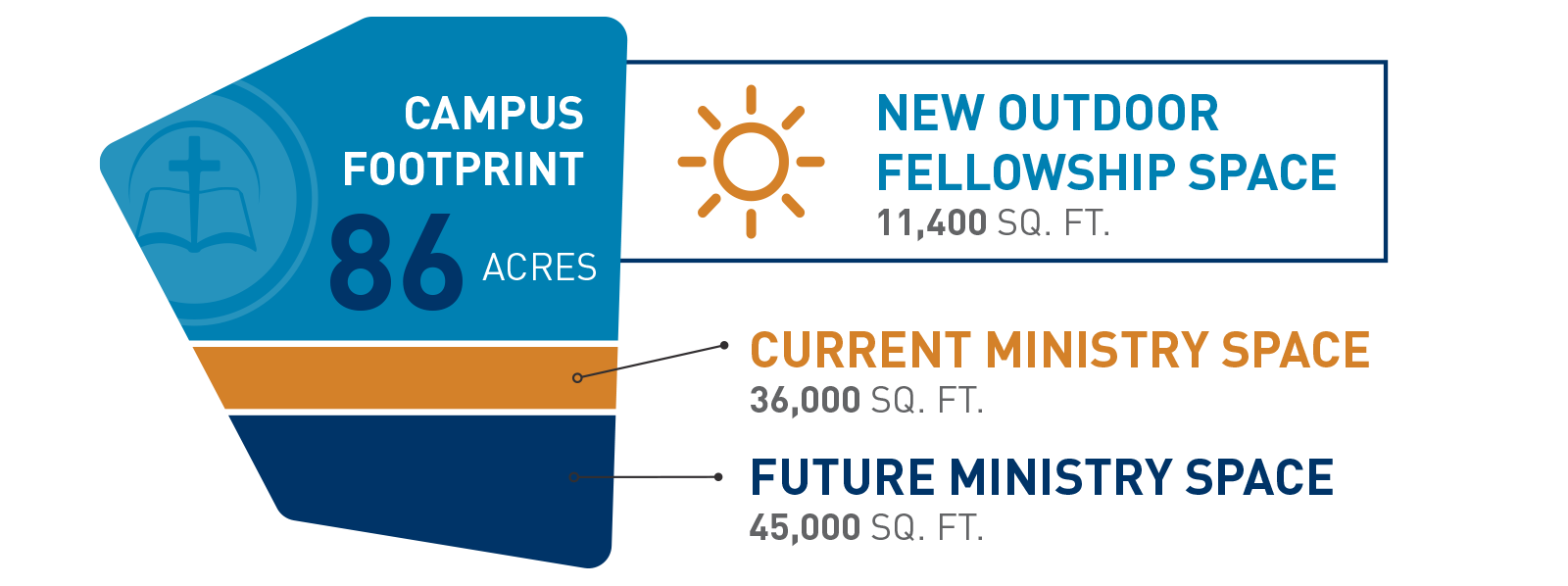 CAMPUS FOOTPRINT
86 ACRES

NEW OUTDOOR FELLOWSHIP SPACE
11,400 SQ. FT.

CURRENT MINISTRY SPACE
36,000 SQ. FT.

FUTURE MINISTRY SPACE
45,000 SQ. FT.