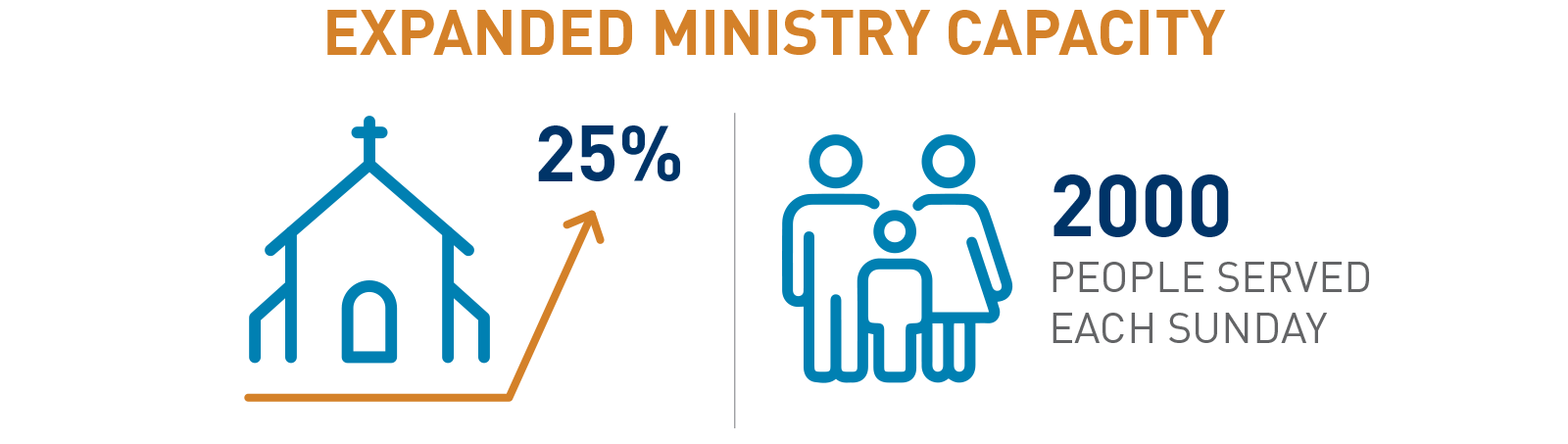 EXPANDED MINISTRY CAPACITY

25%

2000

PEOPLE SERVED EACH SUNDAY